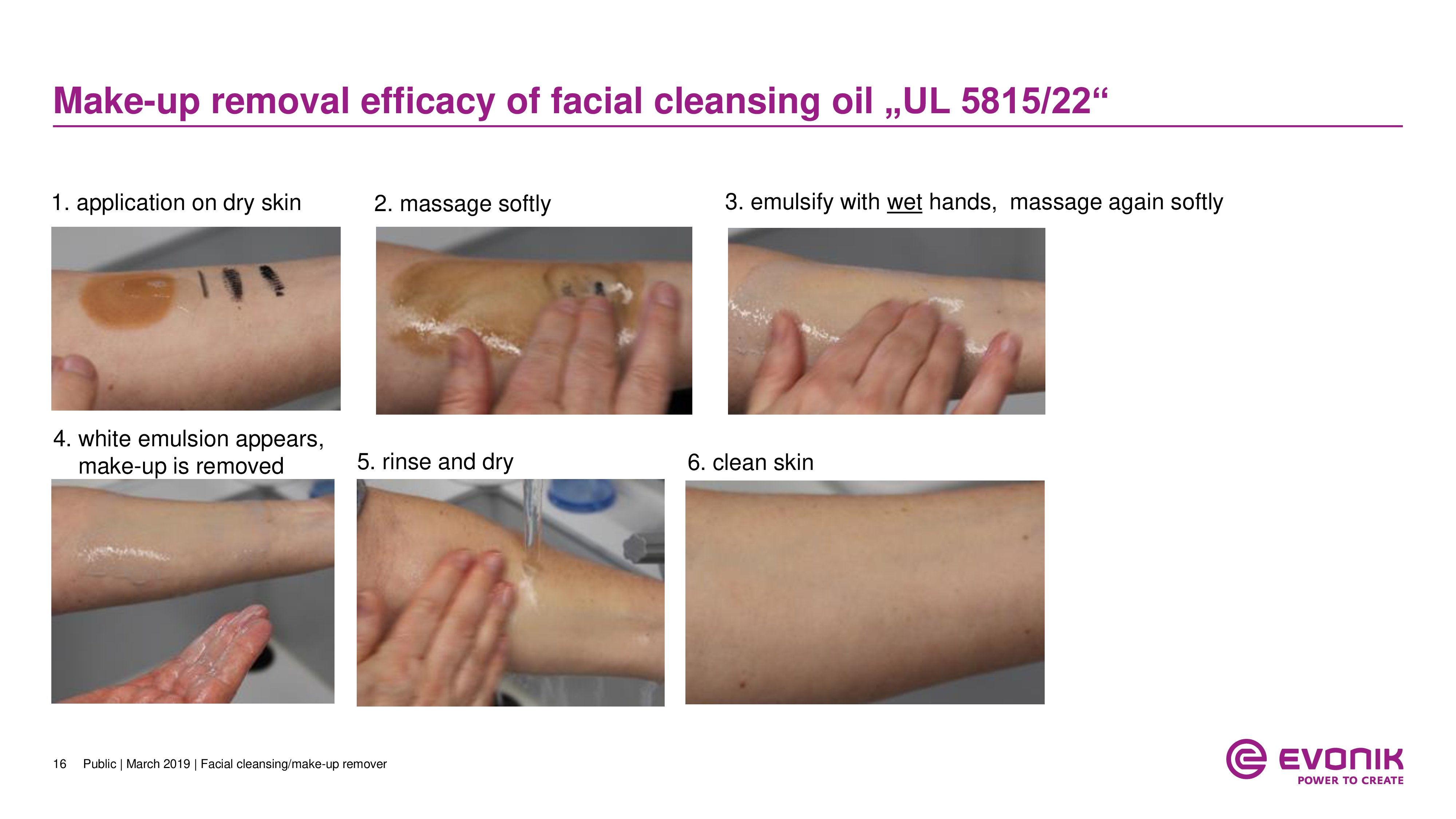 Make-up removal efficacy of facial cleansing oil „UL 5815/22“

1. application on dry skin

2. massage softly

3. emulsify with wet hands, massage again softly

4. white emulsion appears, make-up is removed

5. rinse and dry

6. clean skin

16 Public | March 2019 | Facial cleansing/make-up remover

EVONIK
POWER TO CREATE